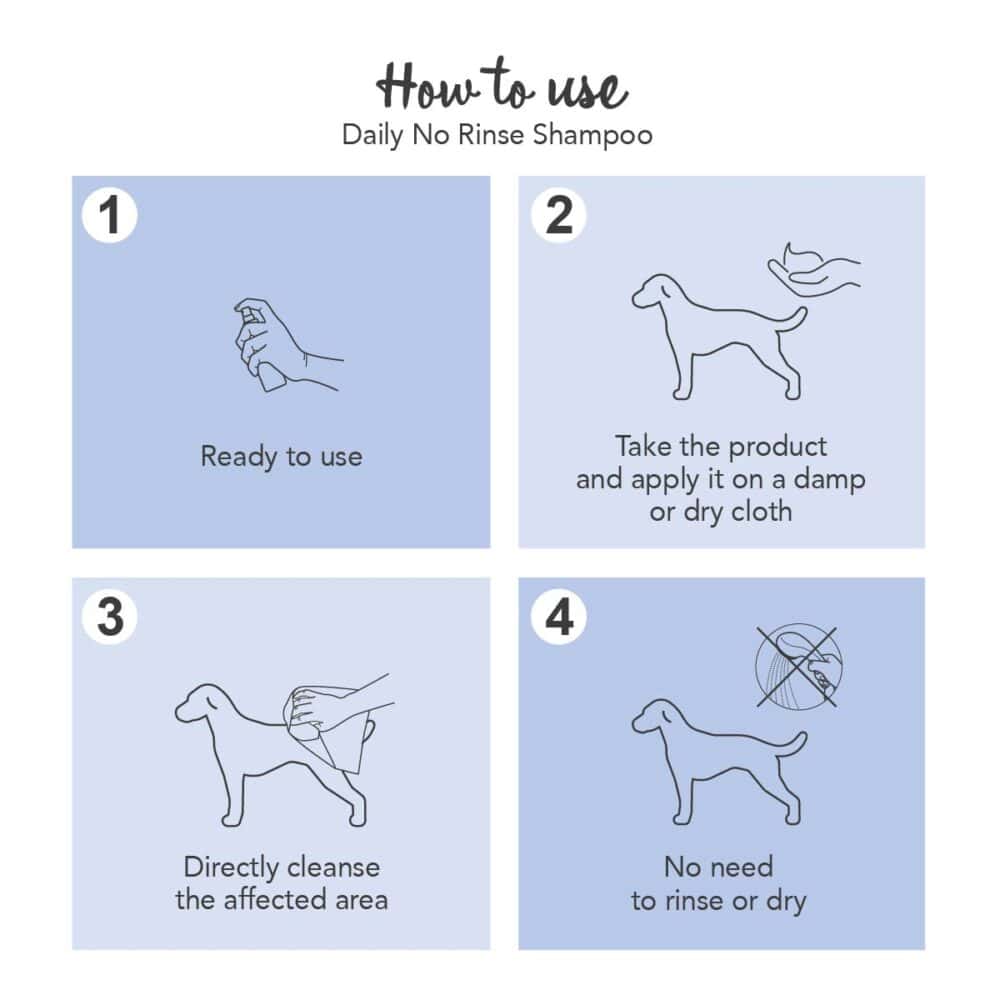 How to use
Daily No Rinse Shampoo

1

Ready to use

2

Take the product and apply it on a damp or dry cloth

3

Directly cleanse the affected area

4

No need to rinse or dry