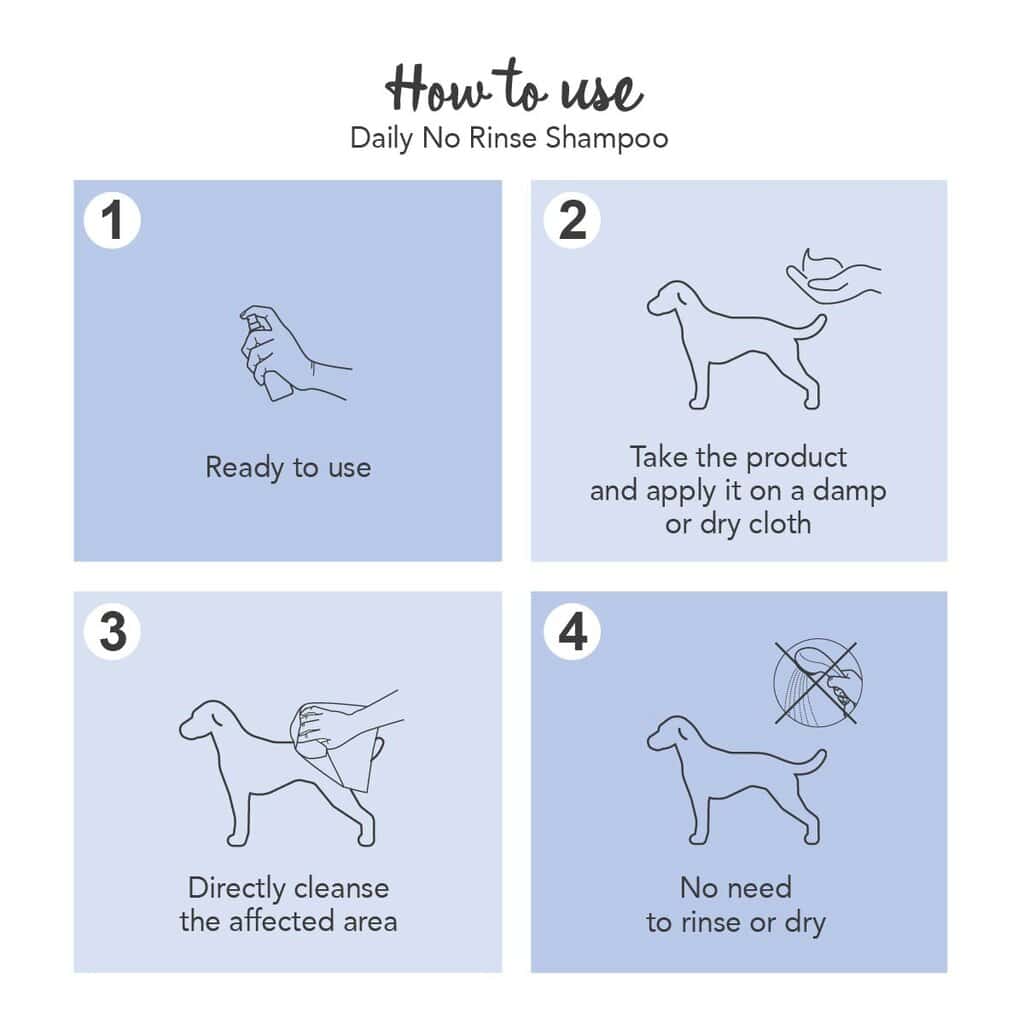 How to use
Daily No Rinse Shampoo

1
Ready to use

2
Take the product and apply it on a damp or dry cloth

3
Directly cleanse the affected area

4
No need to rinse or dry