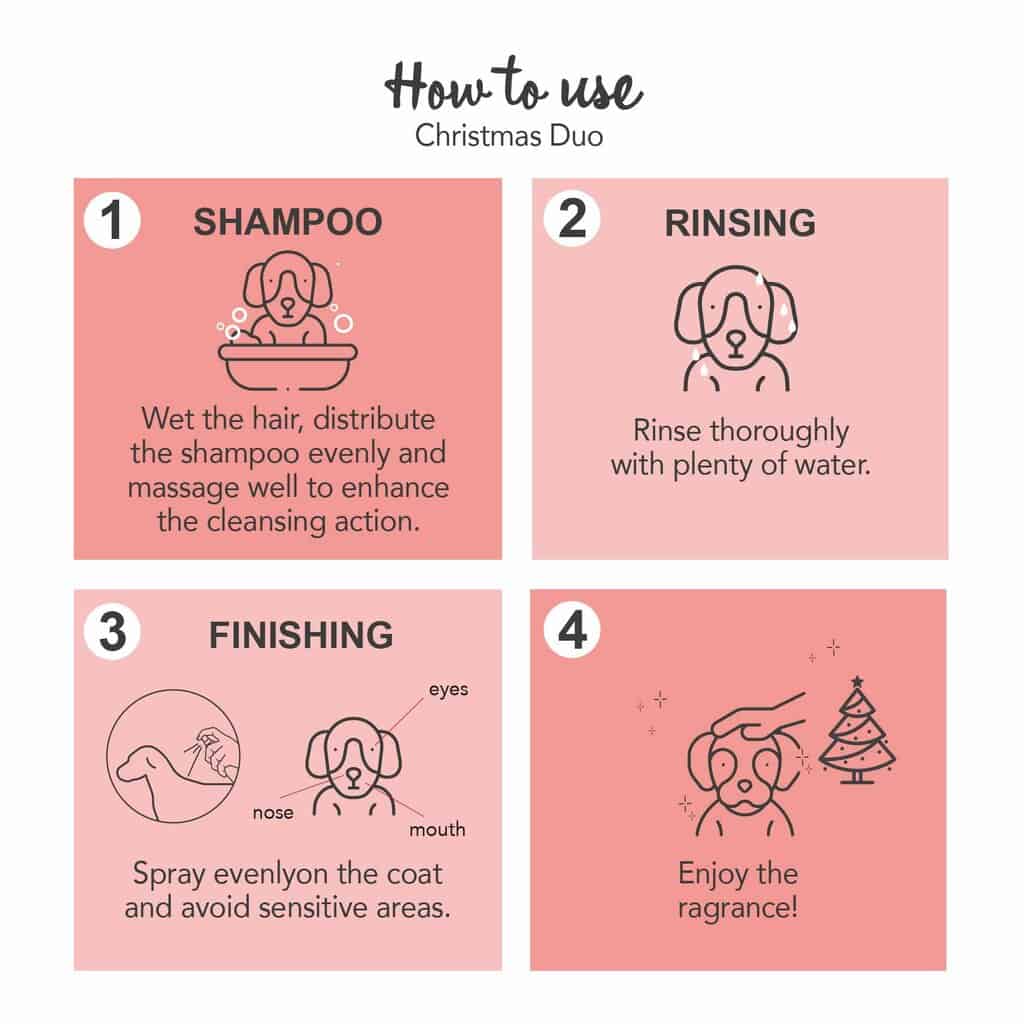 How to use
Christmas Duo

1 SHAMPOO

Wet the hair, distribute the shampoo evenly and massage well to enhance the cleansing action.

2 RINSING

Rinse thoroughly with plenty of water.

3 FINISHING

eyes
nose
mouth

Spray evenlyon the coat and avoid sensitive areas.

4

Enjoy the ragrance!